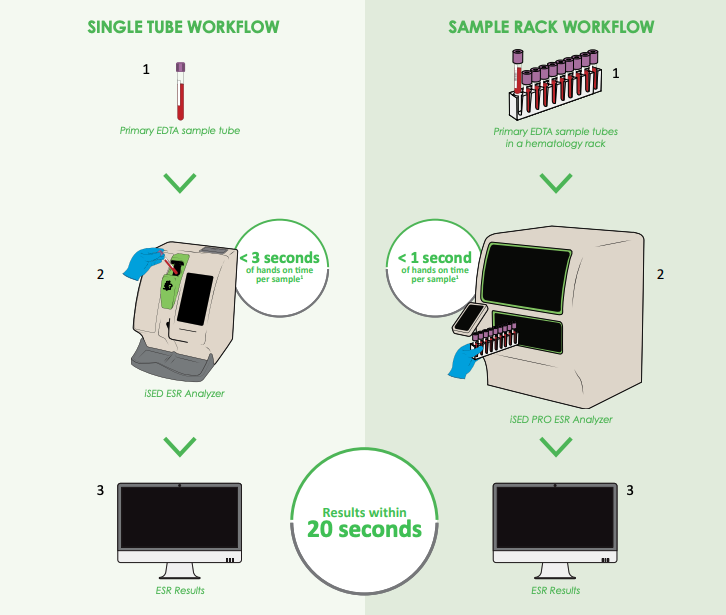 SINGLE TUBE WORKFLOW

1

Primary EDTA sample tube

2

< 3 seconds
of hands on time per sample$^1$

iSED ESR Analyzer

3

ESR Results

SAMPLE RACK WORKFLOW

1

Primary EDTA sample tubes in a hematology rack

< 1 second
of hands on time per sample$^1$

2

iSED PRO ESR Analyzer

3

ESR Results

Results within
20 seconds